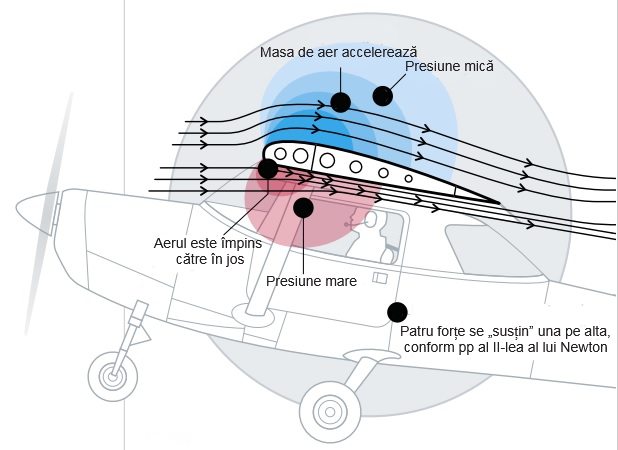 Masa de aer accelerează

Presiune mică

Aerul este împins către în jos

Presiune mare

Patru forțe se „susțin” una pe alta, conform pp al II-lea al lui Newton